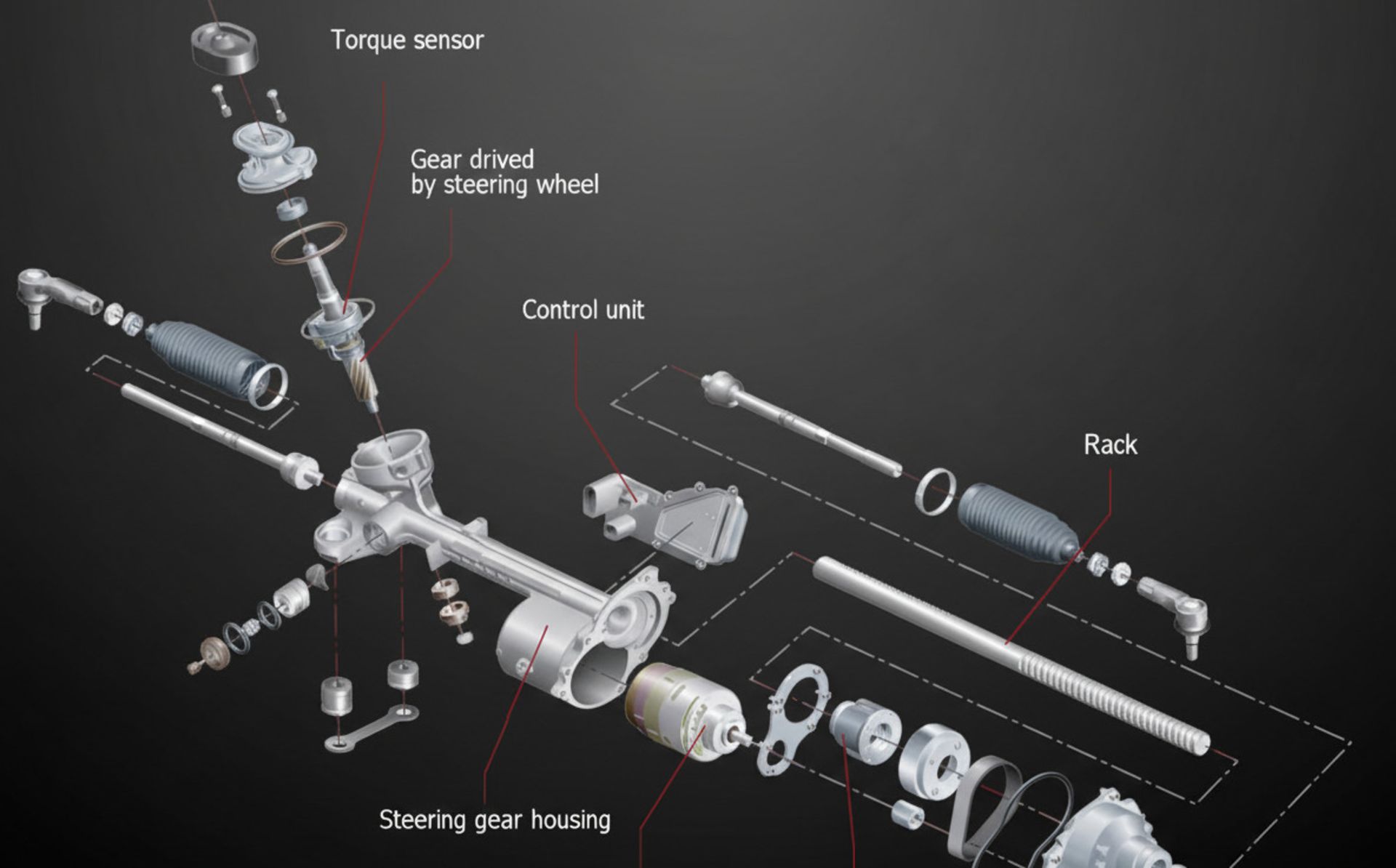 Torque sensor

Gear drived by steering wheel

Control unit

Rack

Steering gear housing