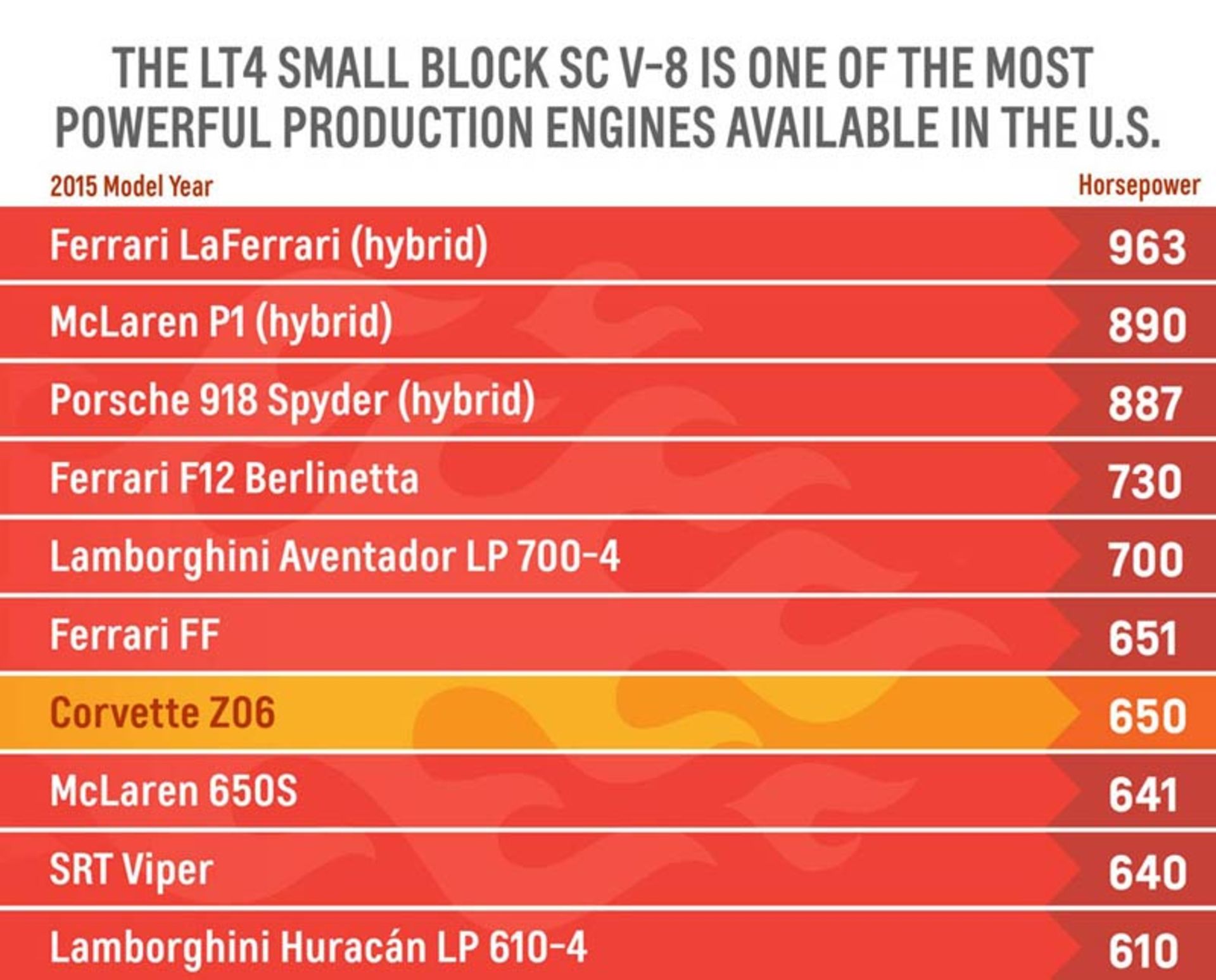 THE LT4 SMALL BLOCK SC V-8 IS ONE OF THE MOST POWERFUL PRODUCTION ENGINES AVAILABLE IN THE U.S.

| 2015 Model Year | Horsepower |
|---|---|
| Ferrari LaFerrari (hybrid) | 963 |
| McLaren P1 (hybrid) | 890 |
| Porsche 918 Spyder (hybrid) | 887 |
| Ferrari F12 Berlinetta | 730 |
| Lamborghini Aventador LP 700-4 | 700 |
| Ferrari FF | 651 |
| Corvette Z06 | 650 |
| McLaren 650S | 641 |
| SRT Viper | 640 |
| Lamborghini Huracán LP 610-4 | 610 |