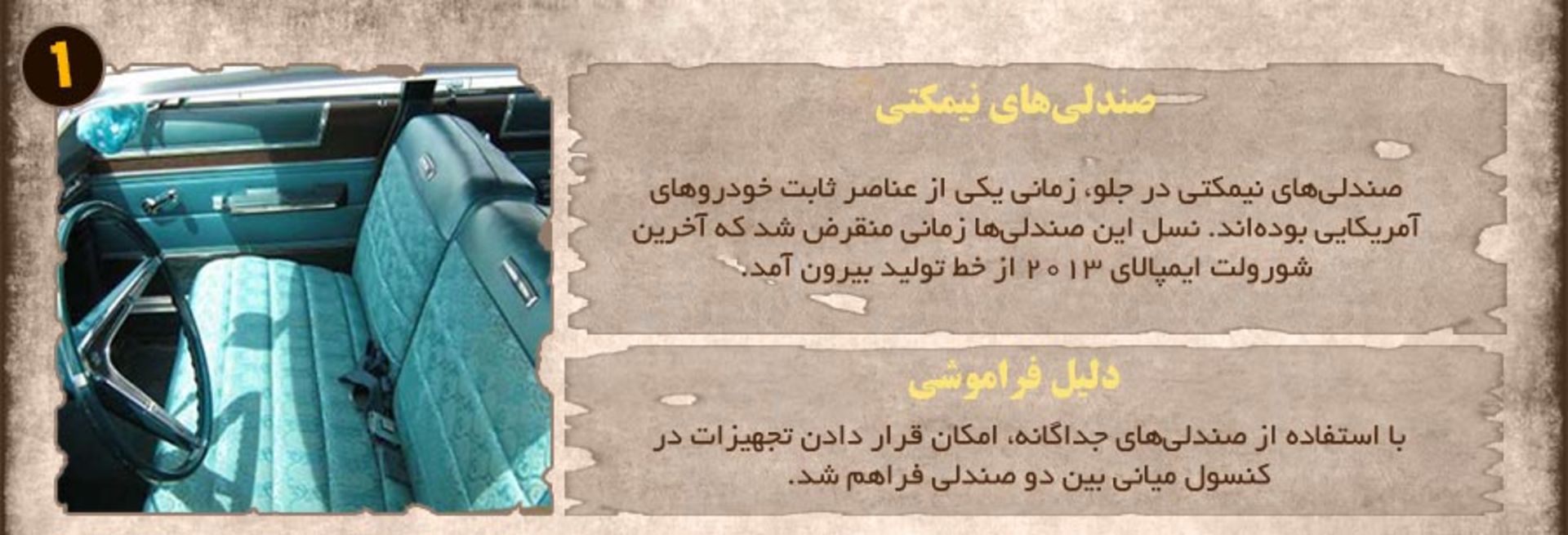 1

صندلی‌های نیمکتی

صندلی‌های نیمکتی در جلو، زمانی یکی از عناصر ثابت خودروهای آمریکایی بوده‌اند. نسل این صندلی‌ها زمانی منقرض شد که آخرین شورولت ایمپالای ۲۰۱۳ از خط تولید بیرون آمد.

دلیل فراموشی

با استفاده از صندلی‌های جداگانه، امکان قرار دادن تجهیزات در کنسول میانی بین دو صندلی فراهم شد.