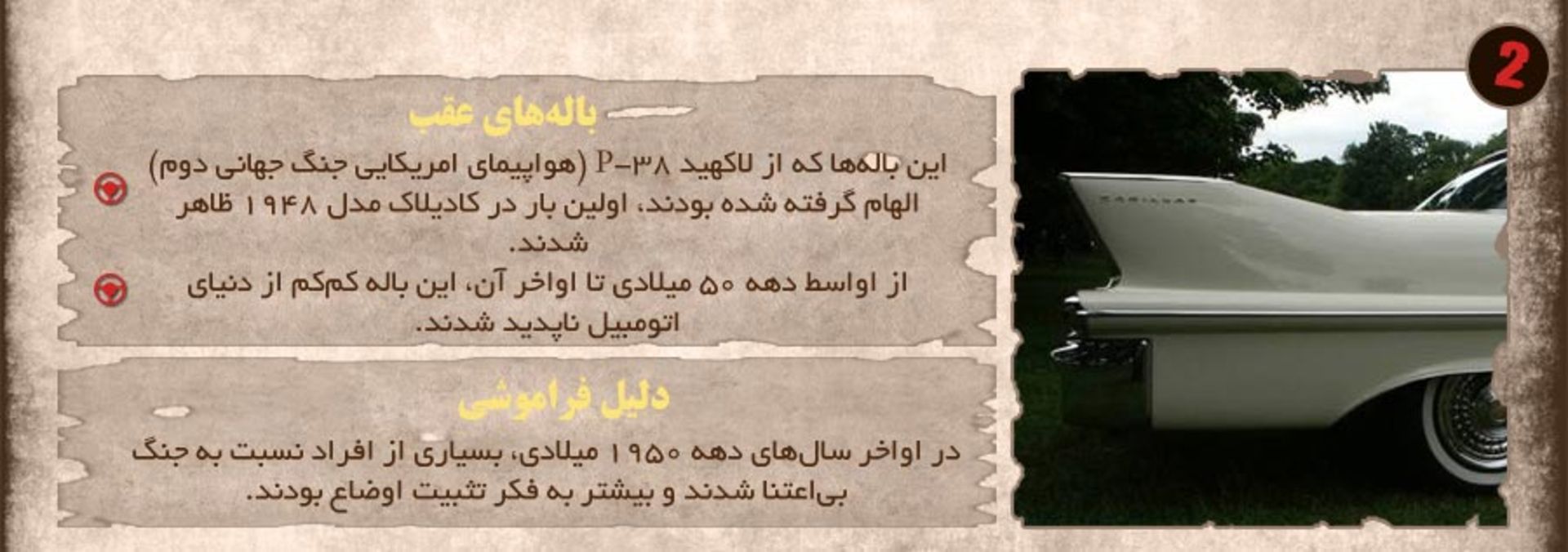 2

باله‌های عقب

این باله‌ها که از لاکهید P-۳۸ (هواپیمای امریکایی جنگ جهانی دوم) الهام گرفته شده بودند، اولین بار در کادیلاک مدل ۱۹۴۸ ظاهر شدند.

از اواسط دهه ۵۰ میلادی تا اواخر آن، این باله کم‌کم از دنیای اتومبیل ناپدید شدند.

دلیل فراموشی

در اواخر سال‌های دهه ۱۹۵۰ میلادی، بسیاری از افراد نسبت به جنگ بی‌اعتنا شدند و بیشتر به فکر تثبیت اوضاع بودند.