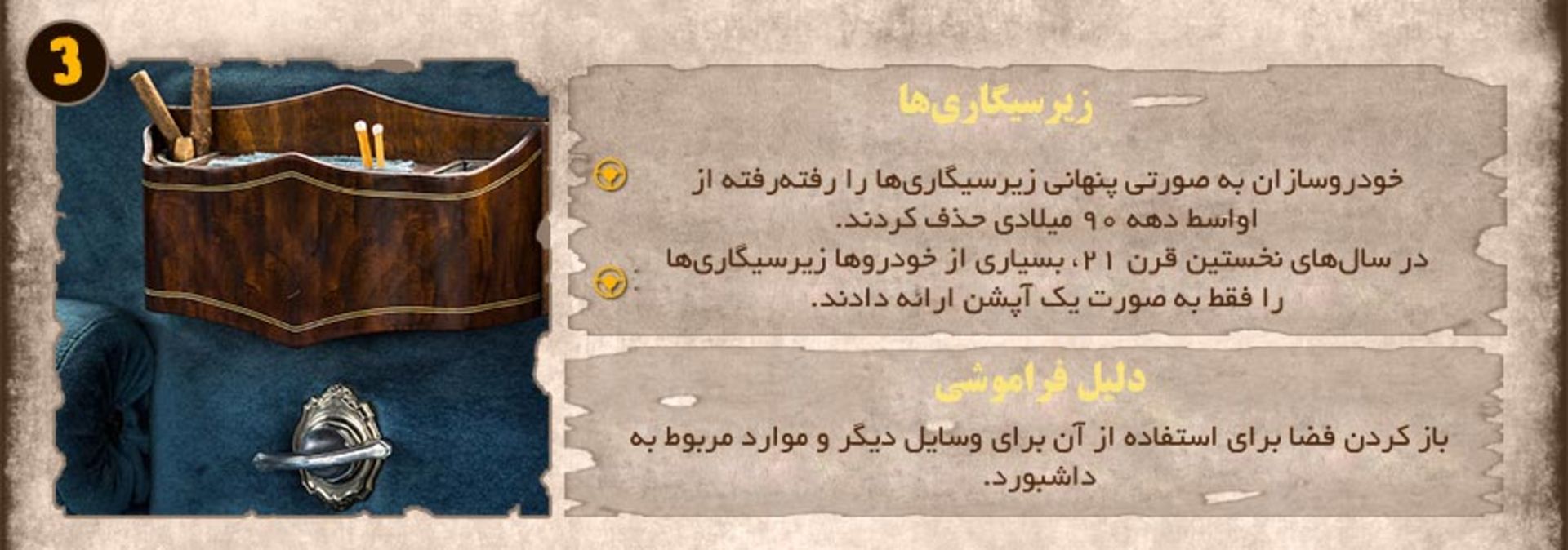 3

زیرسیگاری‌ها

خودروسازان به صورتی پنهانی زیرسیگاری‌ها را رفته‌رفته از اواسط دهه ۹۰ میلادی حذف کردند.

در سال‌های نخستین قرن ۲۱، بسیاری از خودروها زیرسیگاری‌ها را فقط به صورت یک آپشن ارائه دادند.

دلیل فراموشی

باز کردن فضا برای استفاده از آن برای وسایل دیگر و موارد مربوط به داشبورد.