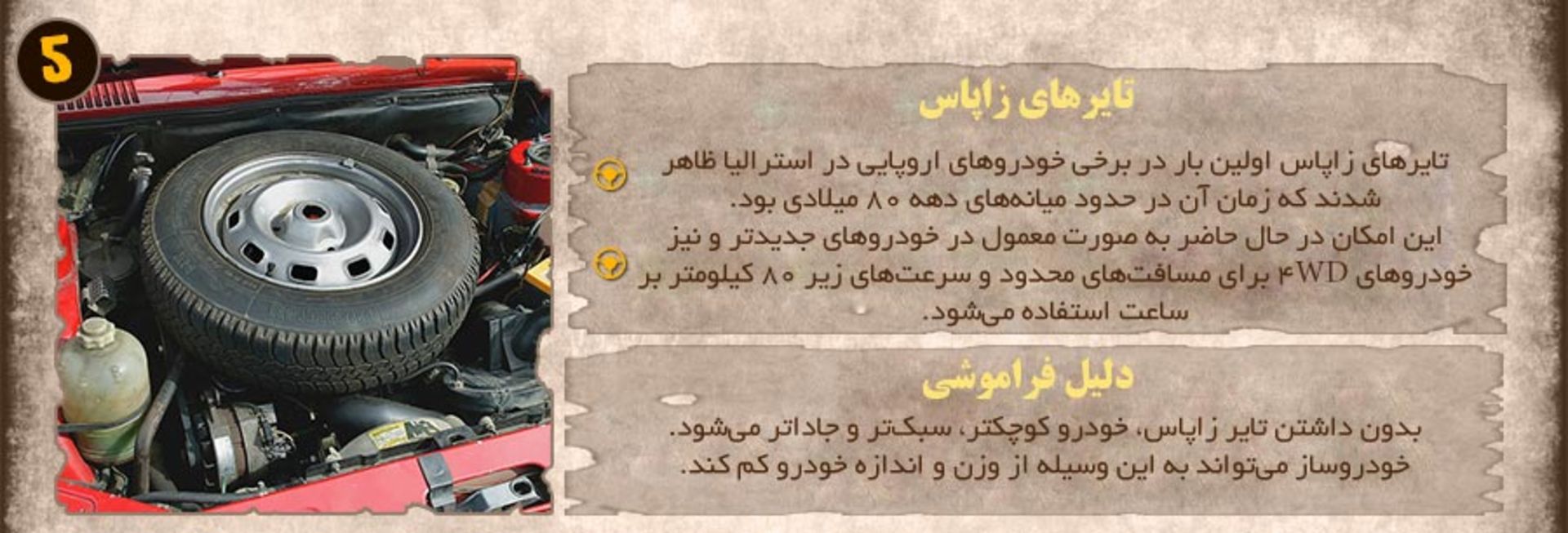 5

تایرهای زاپاس

تایرهای زاپاس اولین بار در برخی خودروهای اروپایی در استرالیا ظاهر شدند که زمان آن در حدود میانه‌های دهه ۸۰ میلادی بود.

این امکان در حال حاضر به صورت معمول در خودروهای جدیدتر و نیز خودروهای ۴WD برای مسافت‌های محدود و سرعت‌های زیر ۸۰ کیلومتر بر ساعت استفاده می‌شود.

دلیل فراموشی

بدون داشتن تایر زاپاس، خودرو کوچکتر، سبک‌تر و جاداتر می‌شود. خودروساز می‌تواند به این وسیله از وزن و اندازه خودرو کم کند.