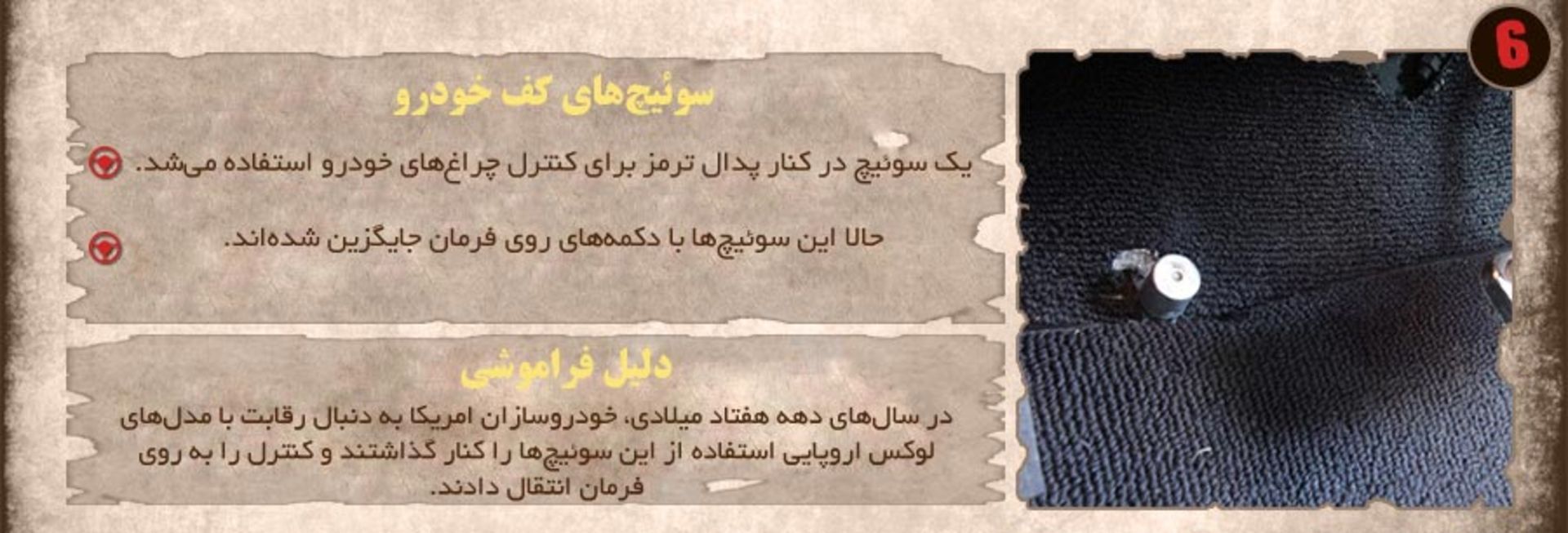 6

سوئیچ‌های کف خودرو

یک سوئیچ در کنار پدال ترمز برای کنترل چراغ‌های خودرو استفاده می‌شد.

حالا این سوئیچ‌ها با دکمه‌های روی فرمان جایگزین شده‌اند.

دلیل فراموشی

در سال‌های دهه هفتاد میلادی، خودروسازان امریکا به دنبال رقابت با مدل‌های لوکس اروپایی استفاده از این سوئیچ‌ها را کنار گذاشتند و کنترل را به روی فرمان انتقال دادند.