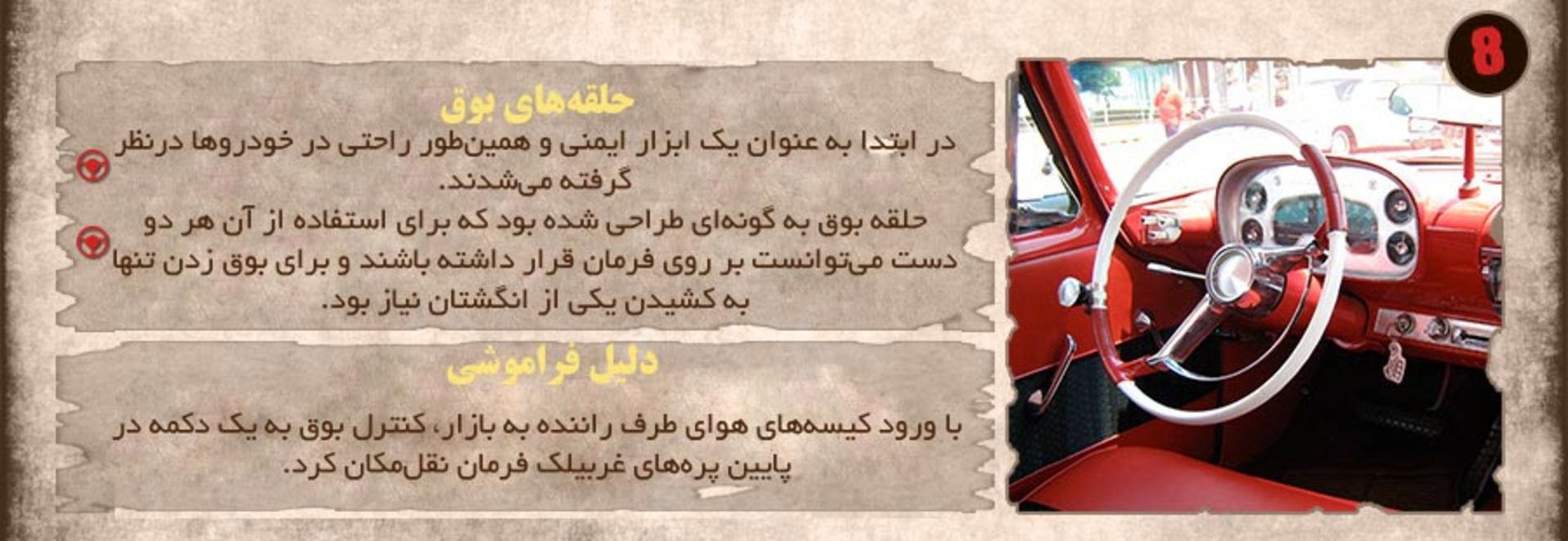 8

حلقه‌های بوق

در ابتدا به عنوان یک ابزار ایمنی و همین‌طور راحتی در خودروها درنظر گرفته می‌شدند.

حلقه بوق به گونه‌ای طراحی شده بود که برای استفاده از آن هر دو دست می‌توانست بر روی فرمان قرار داشته باشند و برای بوق زدن تنها به کشیدن یکی از انگشتان نیاز بود.

دلیل فراموشی

با ورود کیسه‌های هوای طرف راننده به بازار، کنترل بوق به یک دکمه در پایین پره‌های غربیلک فرمان نقل‌مکان کرد.