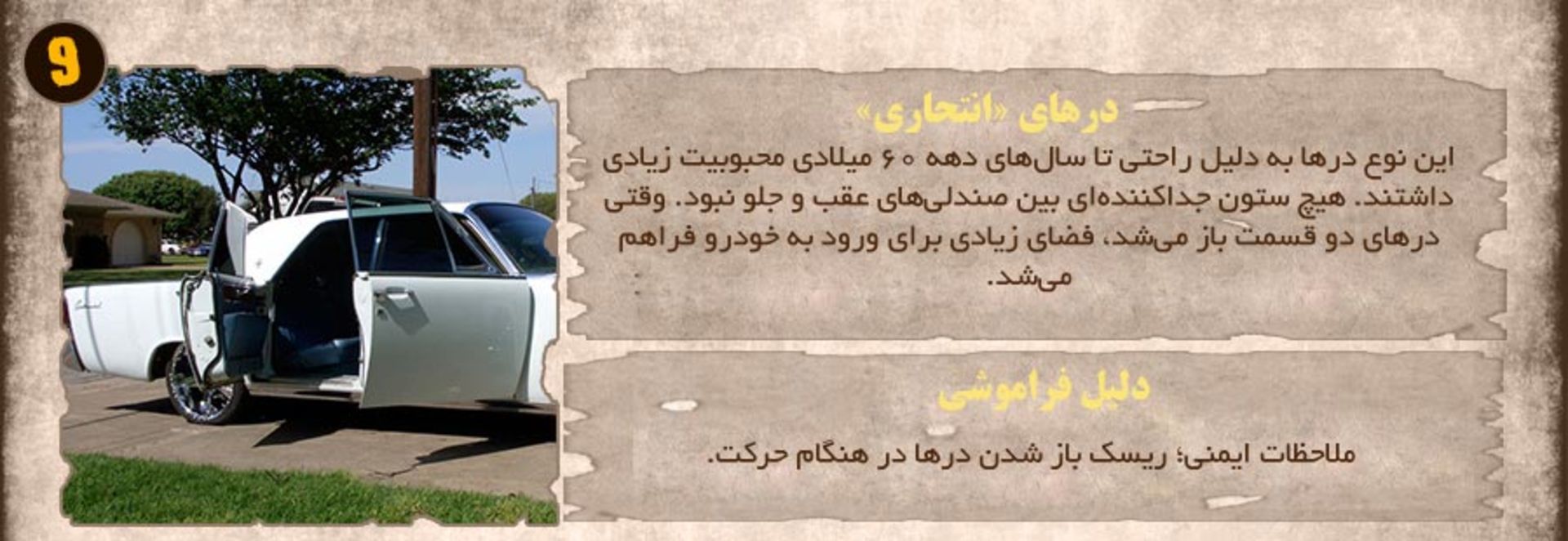 9

درهای «انتحاری»

این نوع درها به دلیل راحتی تا سال‌های دهه ۶۰ میلادی محبوبیت زیادی داشتند. هیچ ستون جداکننده‌ای بین صندلی‌های عقب و جلو نبود. وقتی درهای دو قسمت باز می‌شد، فضای زیادی برای ورود به خودرو فراهم می‌شد.

دلیل فراموشی

ملاحظات ایمنی؛ ریسک باز شدن درها در هنگام حرکت.