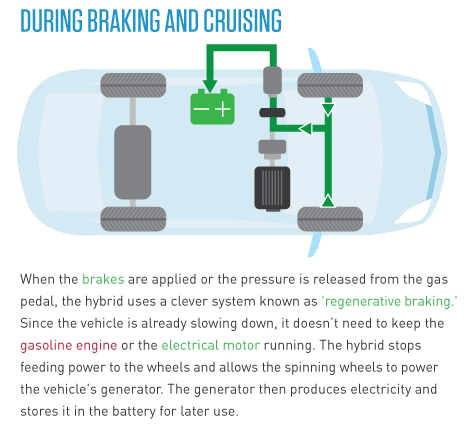 DURING BRAKING AND CRUISING

− +

When the brakes are applied or the pressure is released from the gas pedal, the hybrid uses a clever system known as "regenerative braking." Since the vehicle is already slowing down, it doesn't need to keep the gasoline engine or the electrical motor running. The hybrid stops feeding power to the wheels and allows the spinning wheels to power the vehicle's generator. The generator then produces electricity and stores it in the battery for later use.